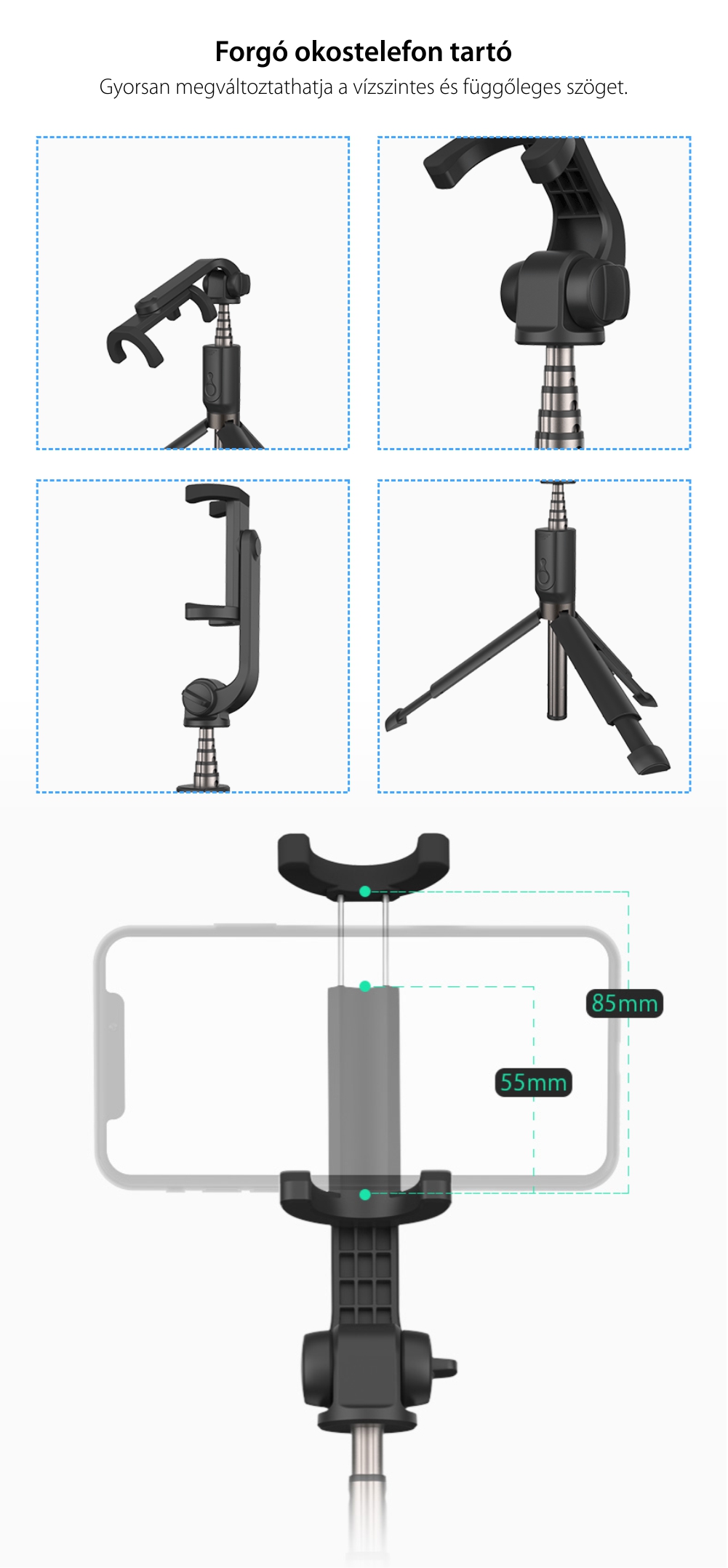 Forgó okostelefon tartó
Gyorsan megváltoztathatja a vízszintes és függőleges szöget.

85mm

55mm